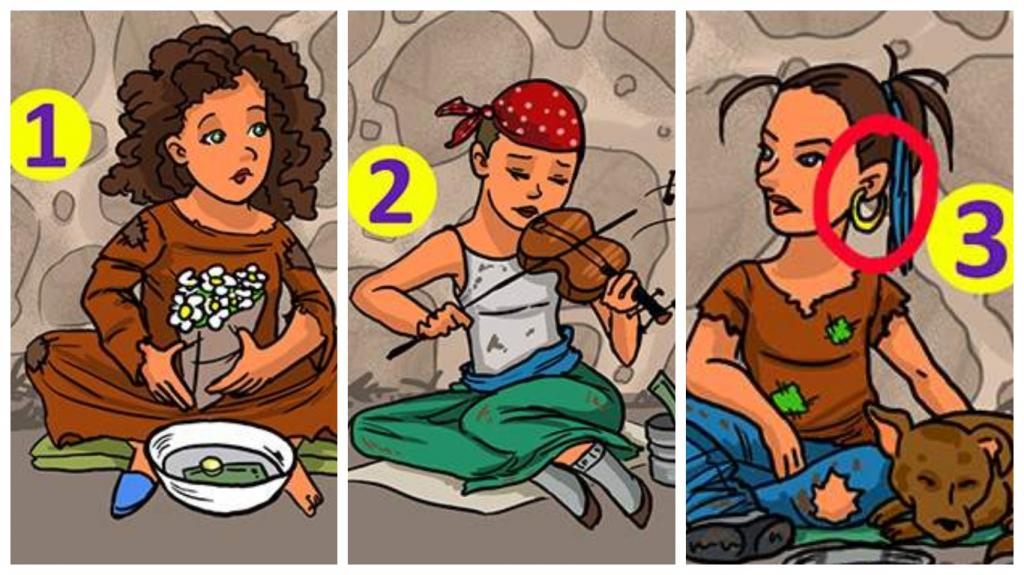 1

2

3