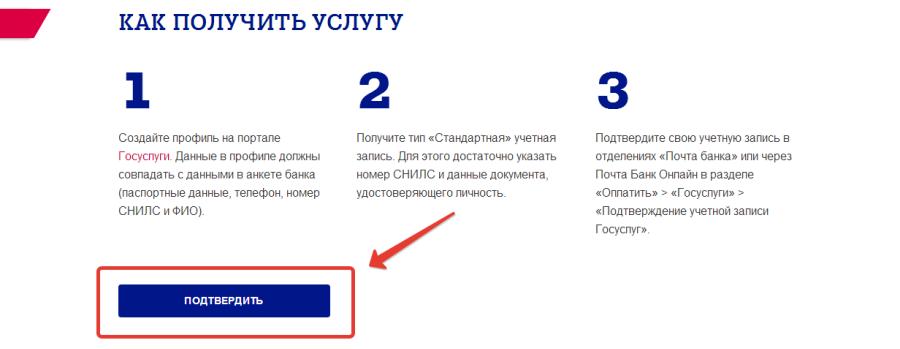 КАК ПОЛУЧИТЬ УСЛУГУ

1

Создайте профиль на портале Госуслуги. Данные в профиле должны совпадать с данными в анкете банка (паспортные данные, телефон, номер СНИЛС и ФИО).

2

Получите тип «Стандартная» учетная запись. Для этого достаточно указать номер СНИЛС и данные документа, удостоверяющего личность.

3

Подтвердите свою учетную запись в отделениях «Почта банка» или через Почта Банк Онлайн в разделе «Оплатить» > «Госуслуги» > «Подтверждение учетной записи Госуслуг».

ПОДТВЕРДИТЬ